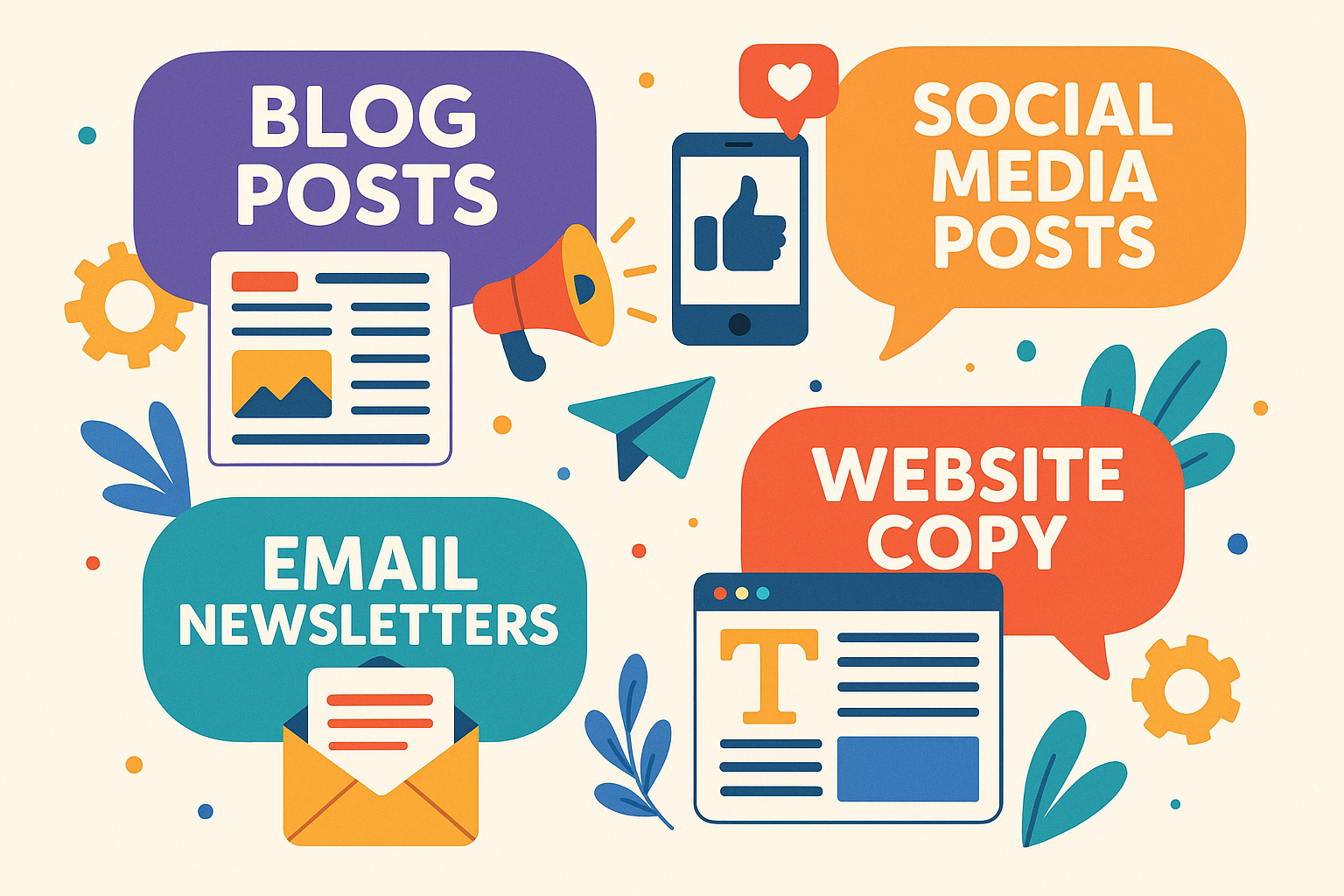 BLOG POSTS

SOCIAL MEDIA POSTS

EMAIL NEWSLETTERS

WEBSITE COPY

T